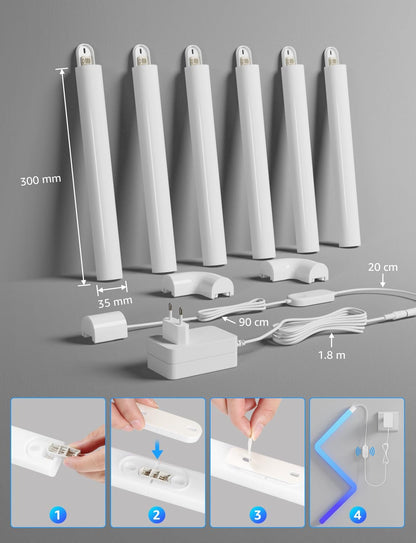 300 mm

35 mm

20 cm

90 cm

1.8 m

1

2

3

4