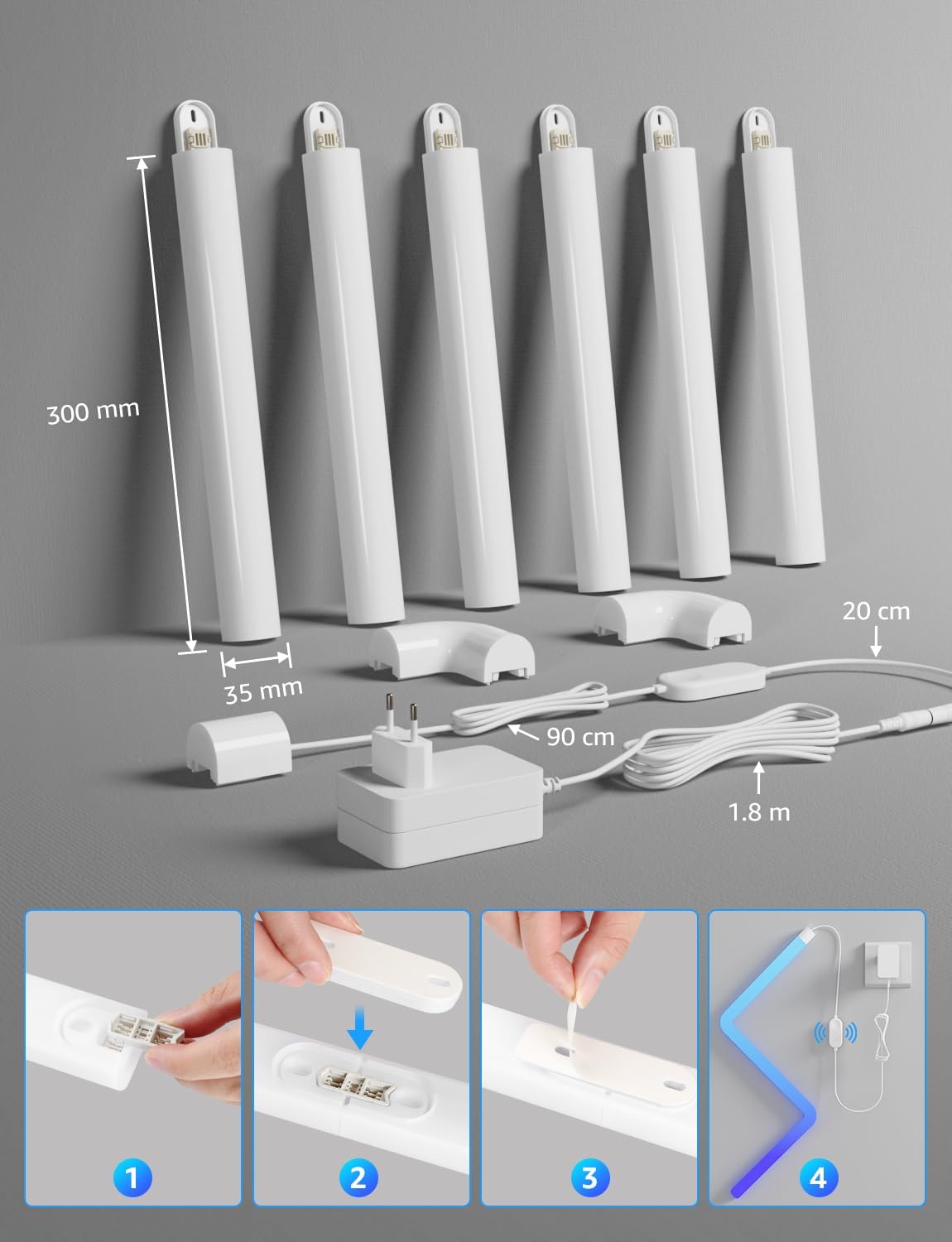 300 mm

35 mm

20 cm

90 cm

1.8 m

1

2

3

4