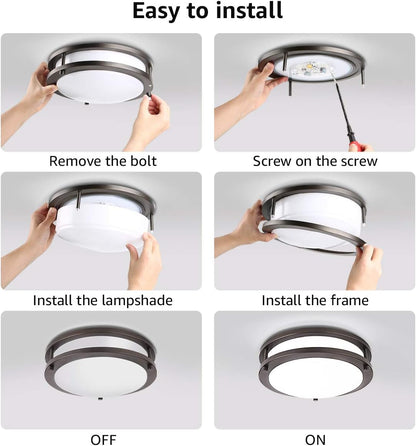 Easy to install

Remove the bolt

Screw on the screw

Install the lampshade

Install the frame

OFF

ON