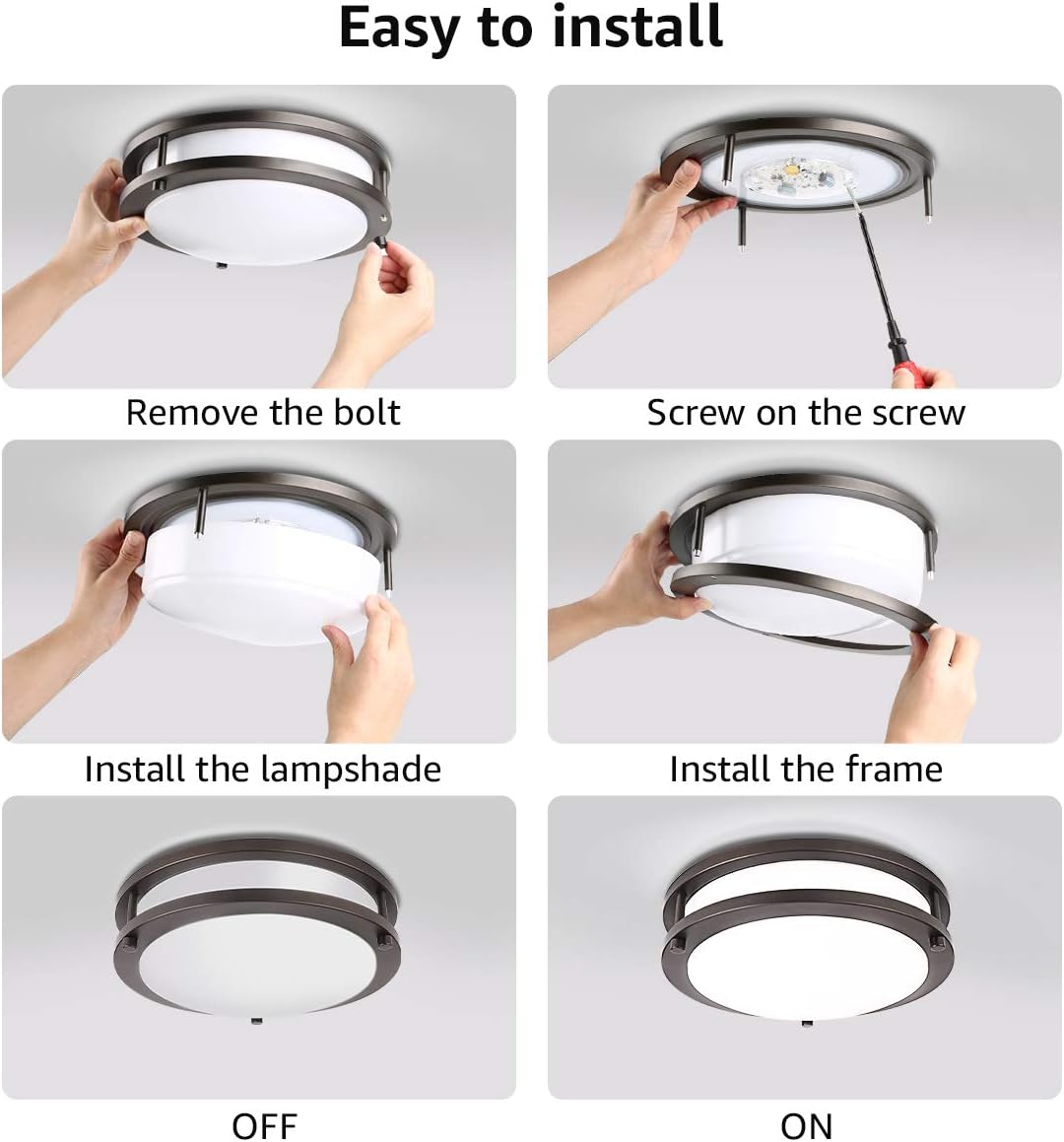 Easy to install

Remove the bolt

Screw on the screw

Install the lampshade

Install the frame

OFF

ON