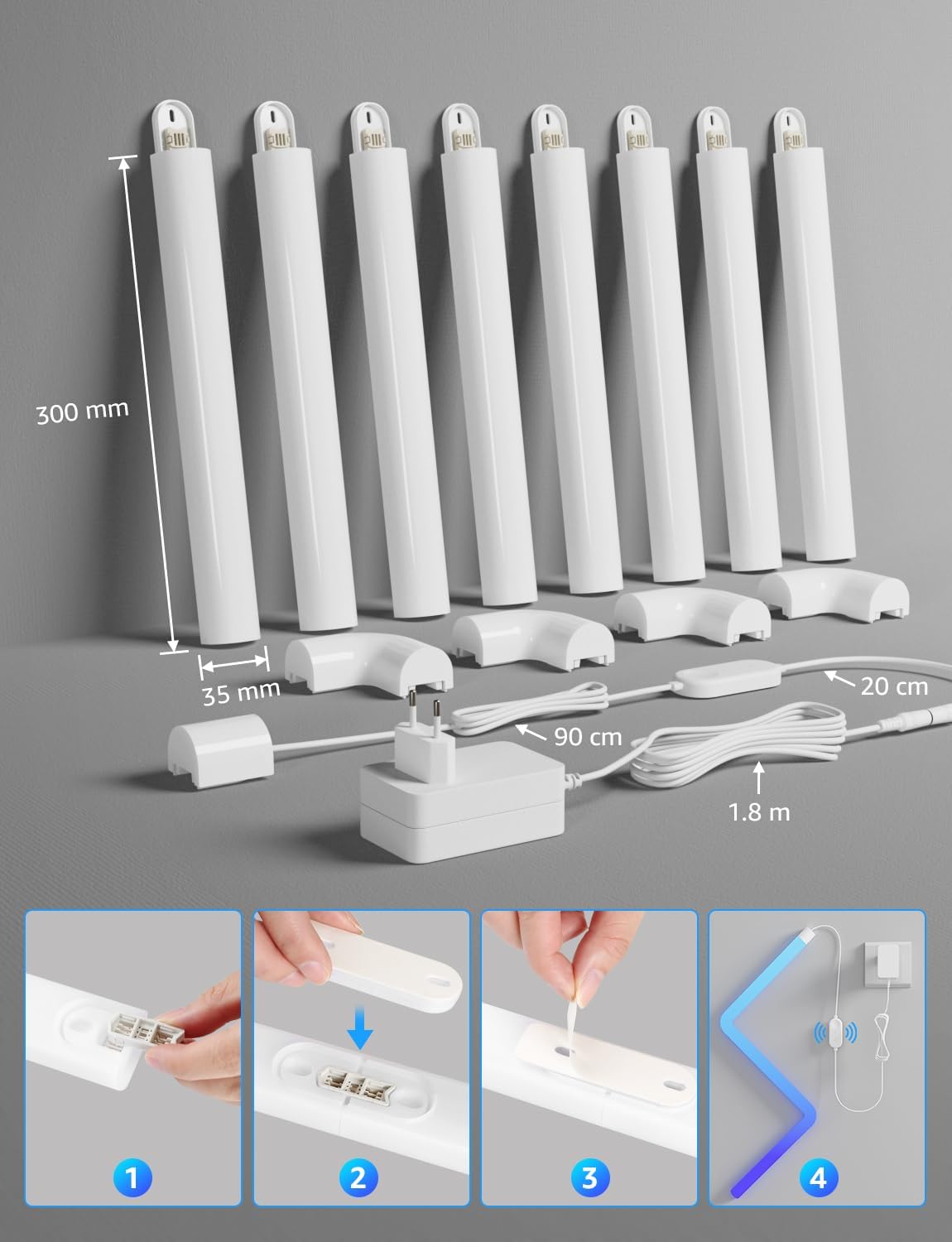 300 mm

35 mm

20 cm

90 cm

1.8 m

1

2

3

4